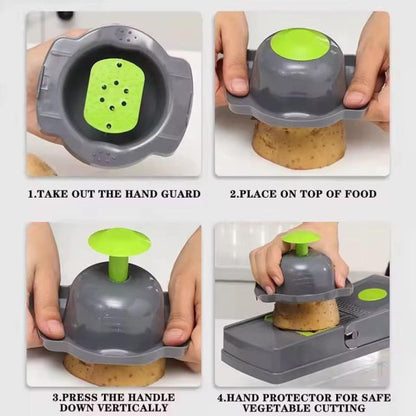 1.TAKE OUT THE HAND GUARD

2.PLACE ON TOP OF FOOD

3.PRESS THE HANDLE DOWN VERTICALLY

4.HAND PROTECTOR FOR SAFE VEGETABLE CUTTING